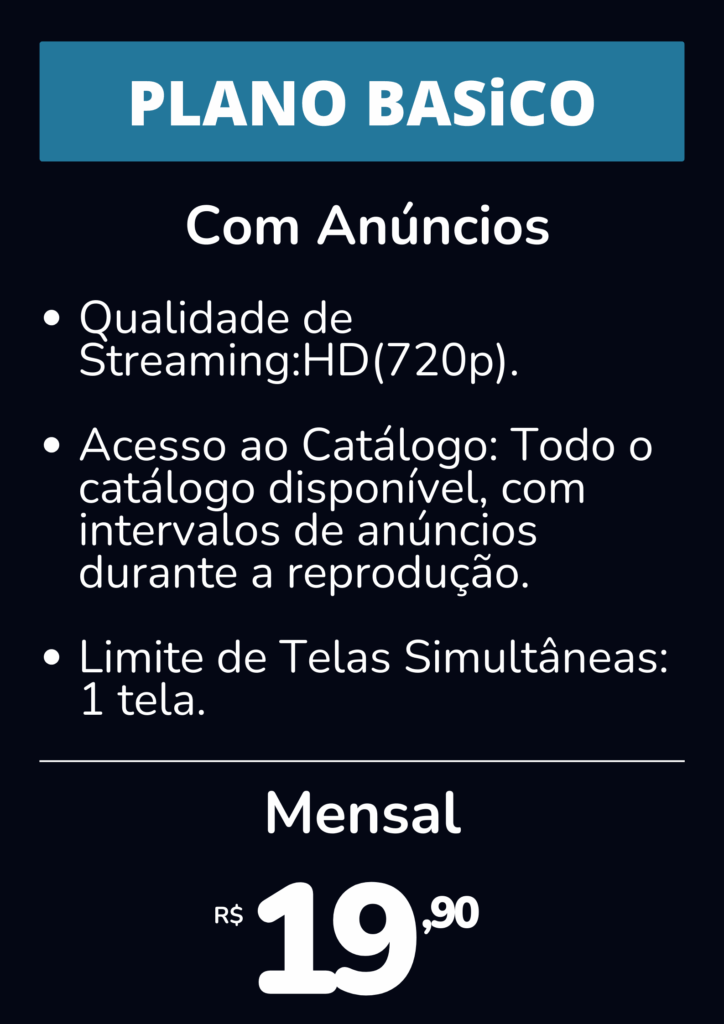 PLANO BASiCO

Com Anúncios

• Qualidade de Streaming:HD(720p).

• Acesso ao Catálogo: Todo o catálogo disponível, com intervalos de anúncios durante a reprodução.

• Limite de Telas Simultâneas: 1 tela.

Mensal

R$ 19,90